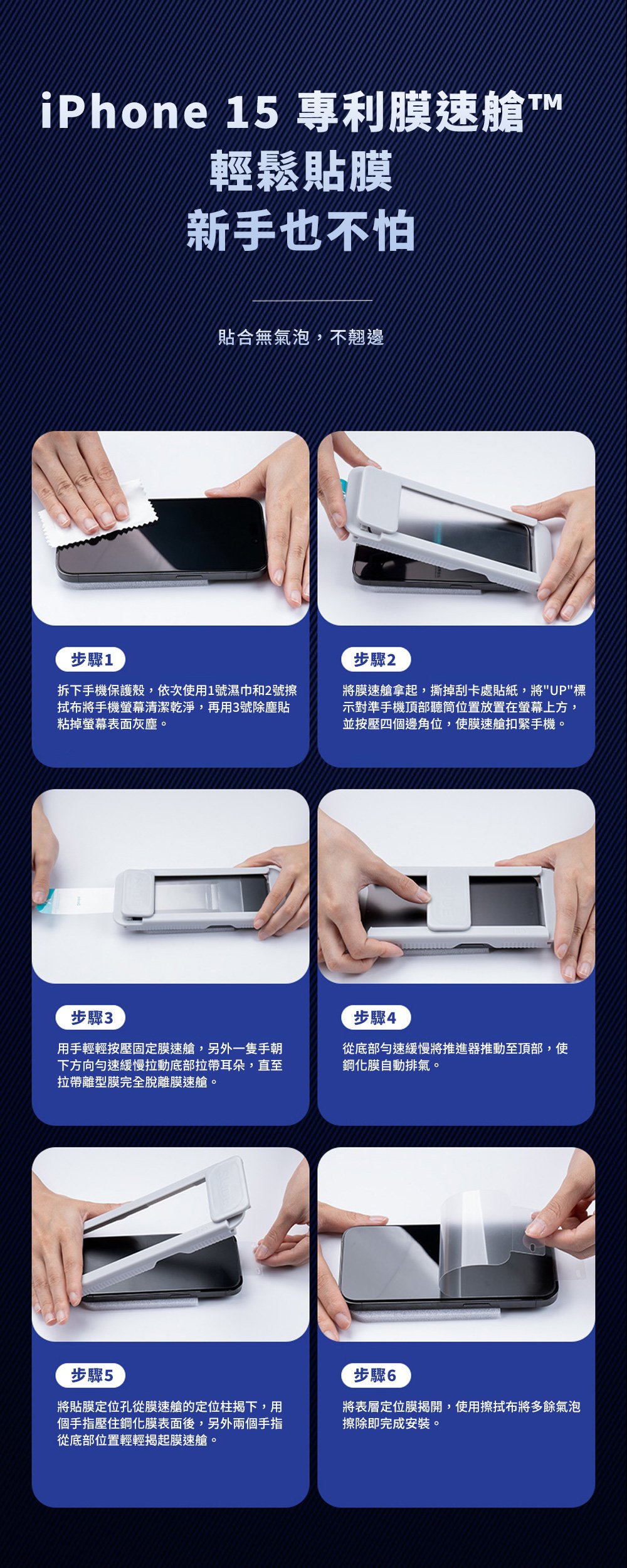 iPhone 15 專利膜速艙™
輕鬆貼膜
新手也不怕

貼合無氣泡，不翹邊

步驟1

拆下手機保護殼，依次使用1號濕巾和2號擦拭布將手機螢幕清潔乾淨，再用3號除塵貼粘掉螢幕表面灰塵。

步驟2

將膜速艙拿起，撕掉刮卡處貼紙，將"UP"標示對準手機頂部聽筒位置放置在螢幕上方，並按壓四個邊角位，使膜速艙扣緊手機。

步驟3

用手輕輕按壓固定膜速艙，另外一隻手朝下方向勻速緩慢拉動底部拉帶耳朵，直至拉帶離型膜完全脫離膜速艙。

步驟4

從底部勻速緩慢將推進器推動至頂部，使鋼化膜自動排氣。

步驟5

將貼膜定位孔從膜速艙的定位柱揭下，用個手指壓住鋼化膜表面後，另外兩個手指從底部位置輕輕揭起膜速艙。

步驟6

將表層定位膜揭開，使用擦拭布將多餘氣泡擦除即完成安裝。